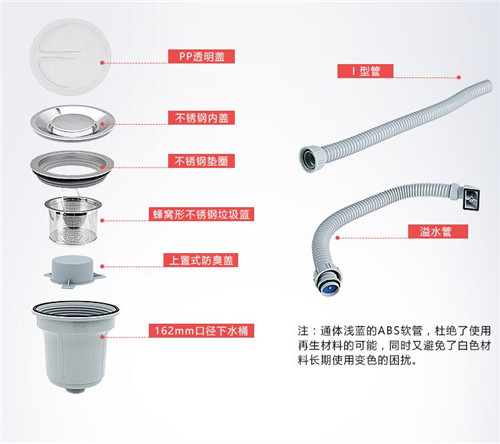 PP透明盖

不锈钢内盖

不锈钢垫圈

蜂窝形不锈钢垃圾篮

上置式防臭盖

162mm口径下水桶

I 型管

溢水管

注：通体浅蓝的ABS软管，杜绝了使用再生材料的可能，同时又避免了白色材料长期使用变色的困扰。