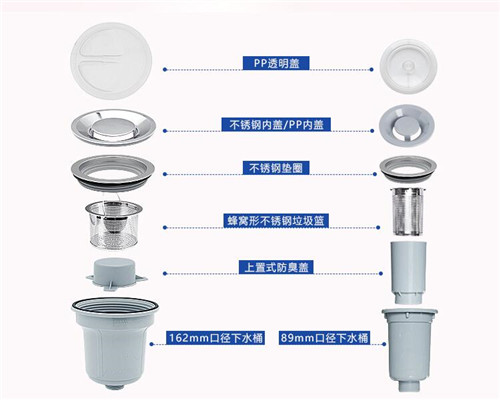 PP透明盖

不锈钢内盖/PP内盖

不锈钢垫圈

蜂窝形不锈钢垃圾篮

上置式防臭盖

162mm口径下水桶

89mm口径下水桶