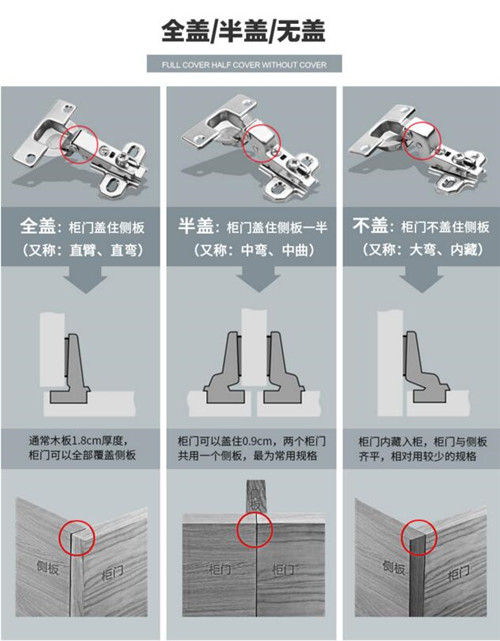 全盖/半盖/无盖

FULL COVER HALF COVER WITHOUT COVER

全盖：柜门盖住侧板
（又称：直臂、直弯）

通常木板1.8cm厚度，柜门可以全部覆盖侧板

侧板
柜门

半盖：柜门盖住侧板一半
（又称：中弯、中曲）

柜门可以盖住0.9cm，两个柜门共用一个侧板，最为常用规格

侧板
柜门
柜门

不盖：柜门不盖住侧板
（又称：大弯、内藏）

柜门内藏入柜，柜门与侧板齐平，相对用较少的规格

侧板
柜门