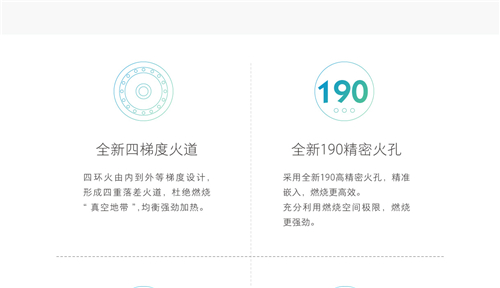 全新四梯度火道

四环火由内到外等梯度设计，形成四重落差火道，杜绝燃烧“真空地带”,均衡强劲加热。

190

全新190精密火孔

采用全新190高精密火孔，精准嵌入，燃烧更高效。

充分利用燃烧空间极限，燃烧更强劲。